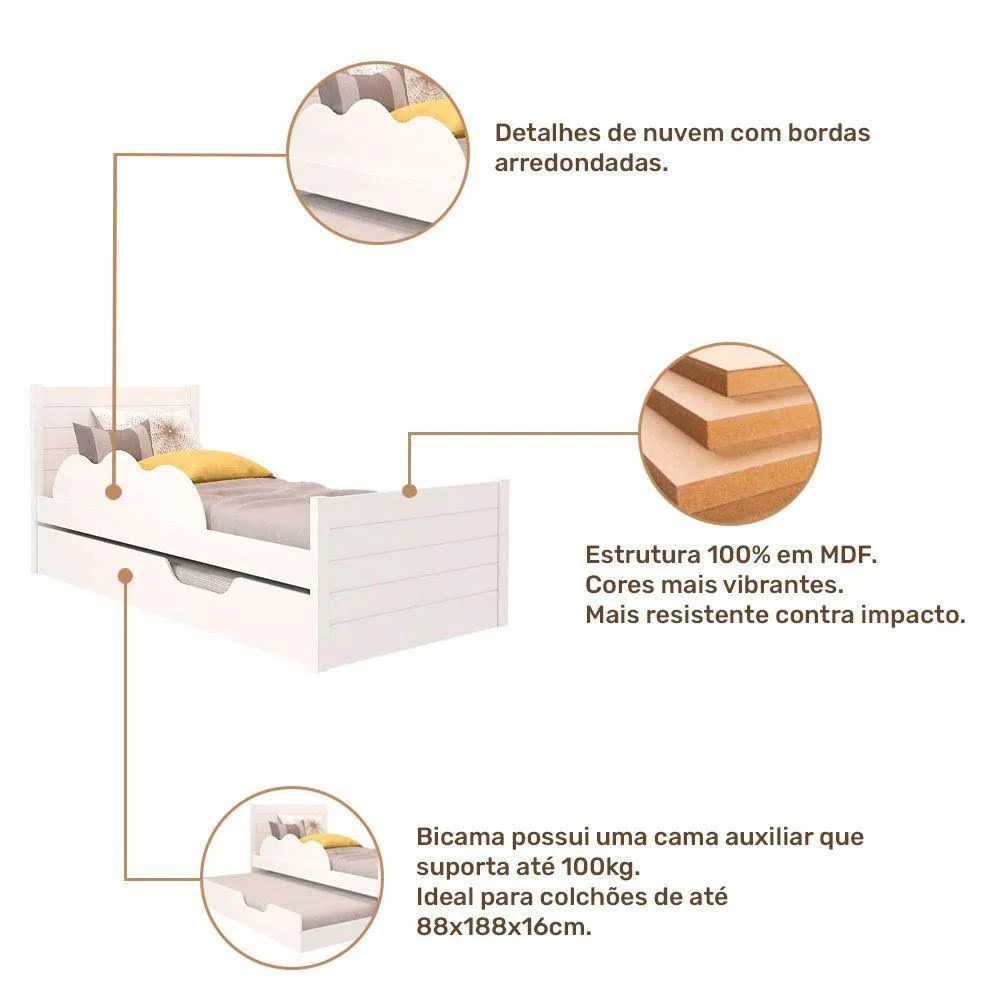 Detalhes de nuvem com bordas arredondadas.

Estrutura 100% em MDF.
Cores mais vibrantes.
Mais resistente contra impacto.

Bicama possui uma cama auxiliar que suporta até 100kg.
Ideal para colchões de até 88x188x16cm.